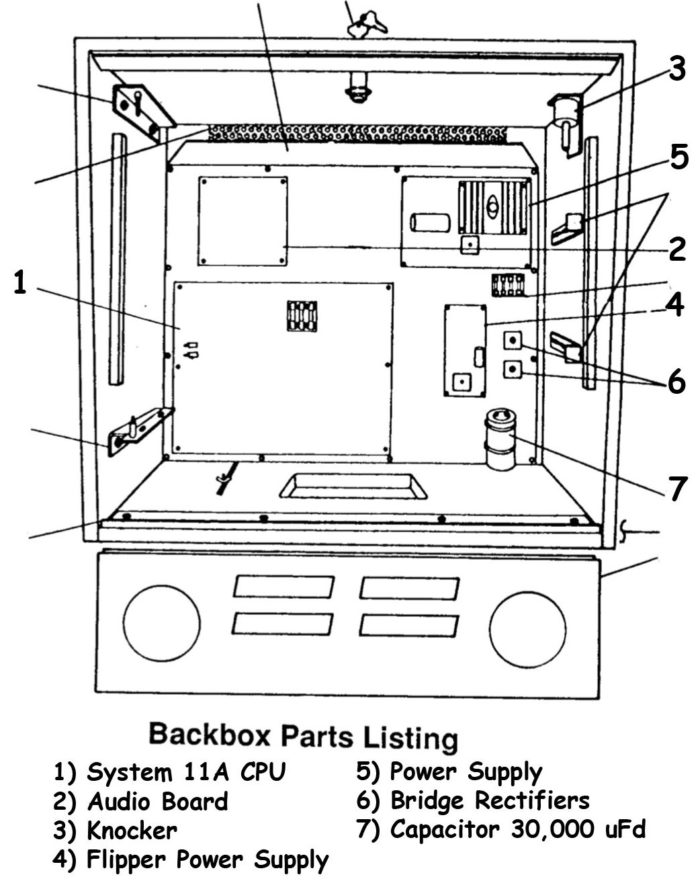 3

5

2

1

4

6

7

Backbox Parts Listing

1) System 11A CPU
2) Audio Board
3) Knocker
4) Flipper Power Supply

5) Power Supply
6) Bridge Rectifiers
7) Capacitor 30,000 uFd